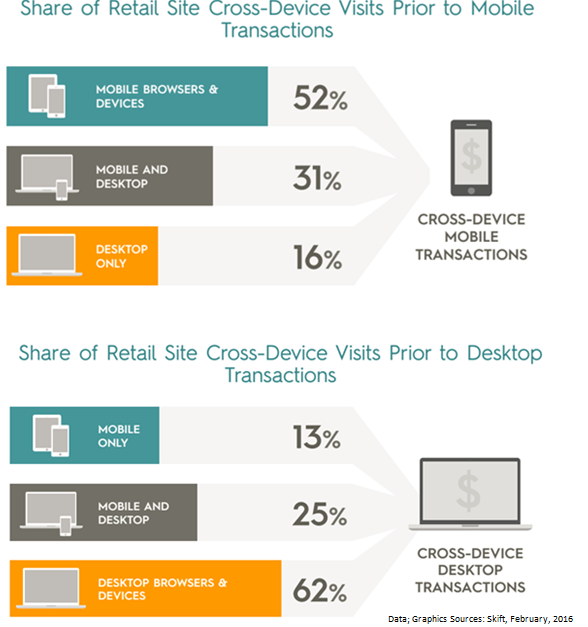 Share of Retail Site Cross-Device Visits Prior to Mobile Transactions

MOBILE BROWSERS & DEVICES
52%

MOBILE AND DESKTOP
31%

DESKTOP ONLY
16%

$

CROSS-DEVICE MOBILE TRANSACTIONS

Share of Retail Site Cross-Device Visits Prior to Desktop Transactions

MOBILE ONLY
13%

MOBILE AND DESKTOP
25%

DESKTOP BROWSERS & DEVICES
62%

$

CROSS-DEVICE DESKTOP TRANSACTIONS

Data; Graphics Sources: Skift, February, 2016